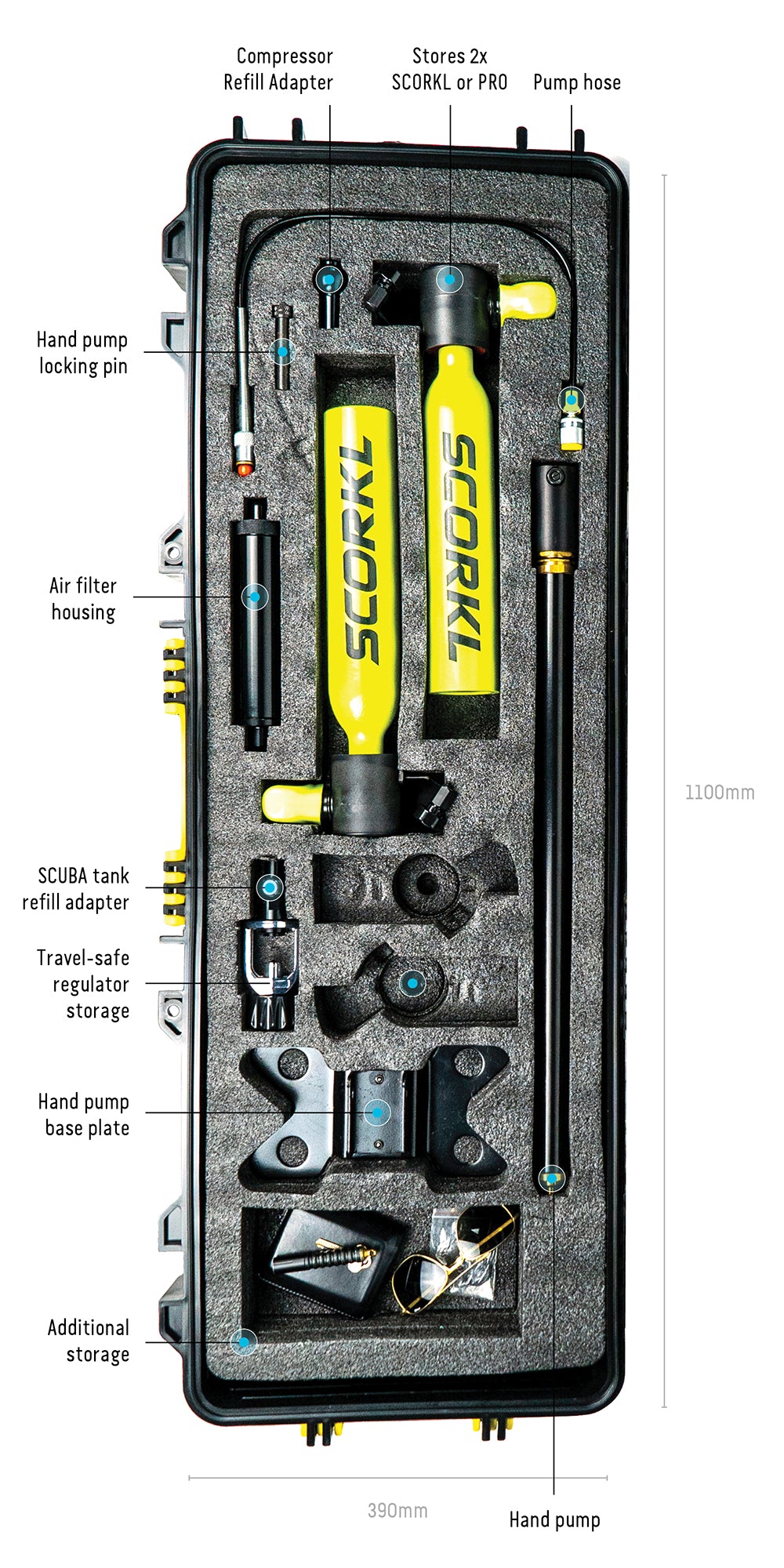 Compressor Refill Adapter

Stores 2x SCORKL or PRO

Pump hose

Hand pump locking pin

SCORKL

SCORKL

Air filter housing

1100mm

SCUBA tank refill adapter

Travel-safe regulator storage

Hand pump base plate

Additional storage

390mm

Hand pump